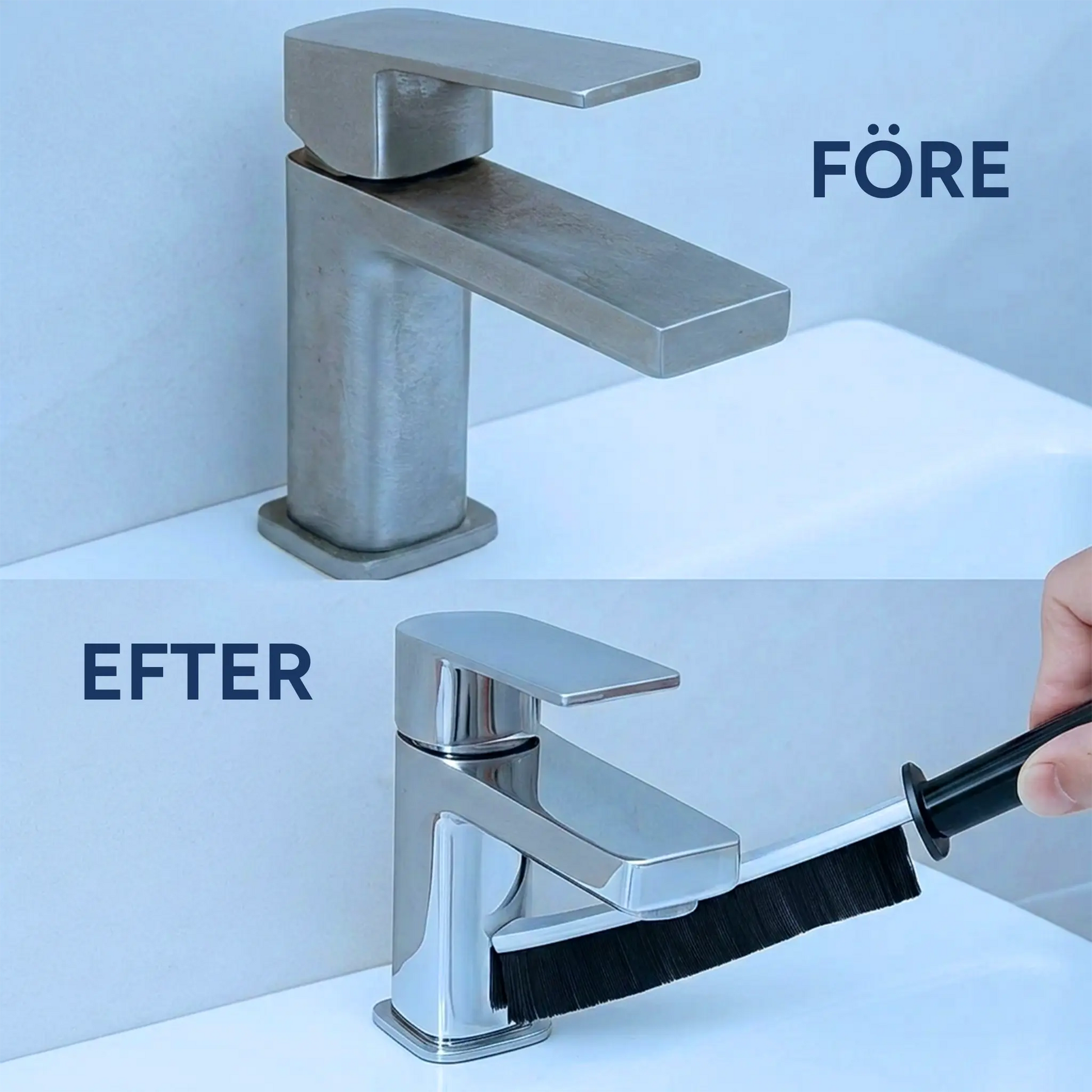 FÖRE

EFTER